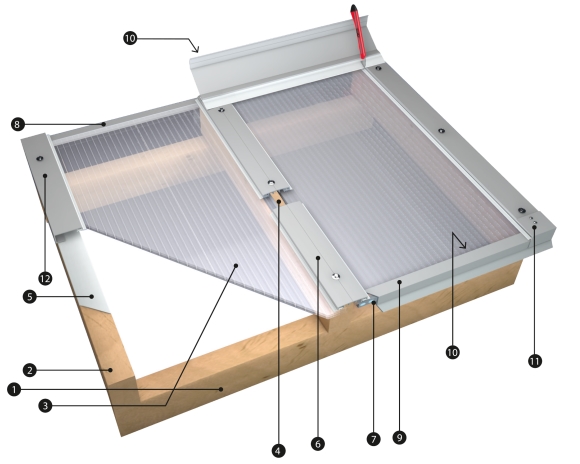 10
8
12
5
2
1
3
4
6
7
9
10
11